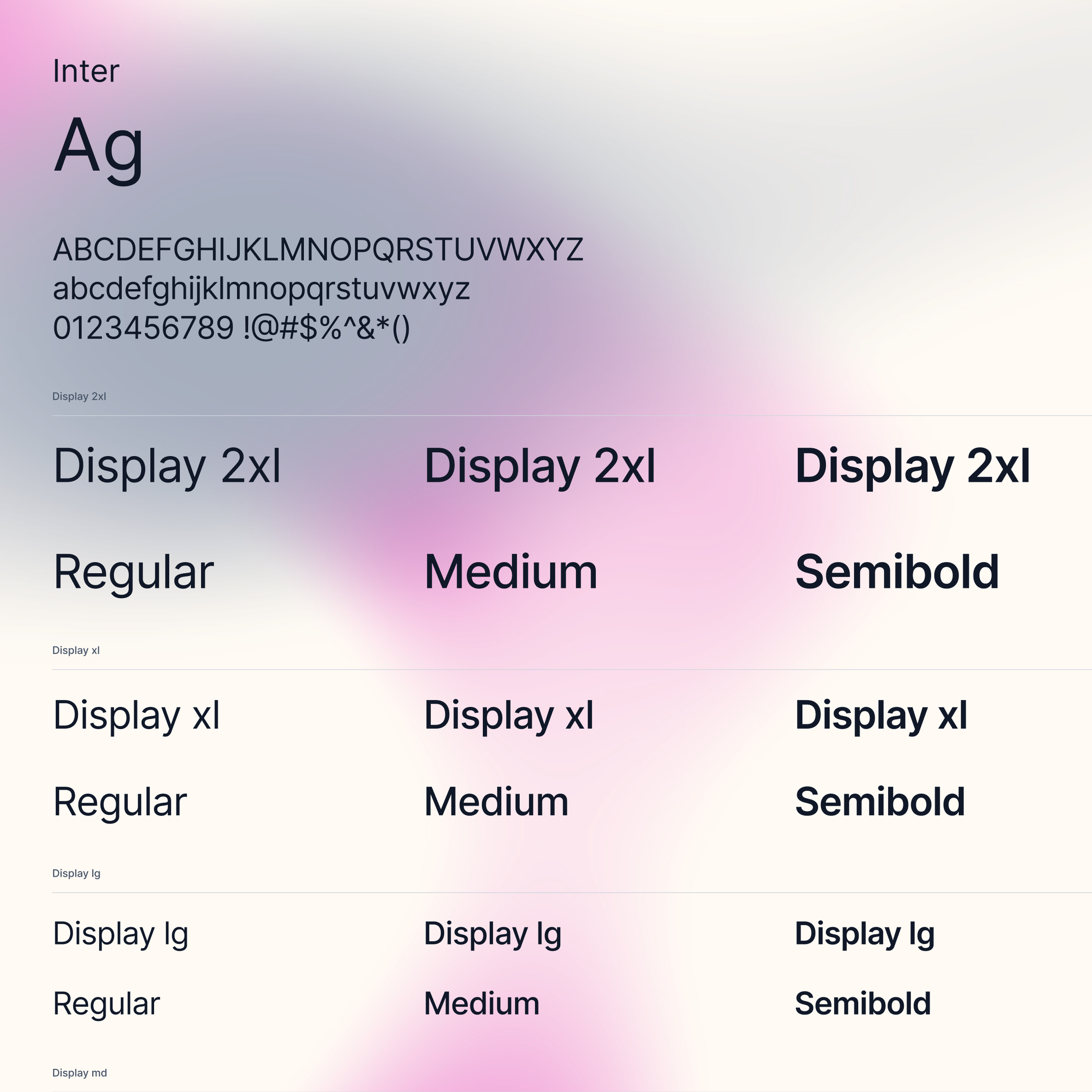 Inter

Ag

ABCDEFGHIJKLMNOPQRSTUVWXYZ
abcdefghijklmnopqrstuvwxyz
0123456789 !@#$%^&*()

Display 2xl

Display 2xl

Regular

Display 2xl

Medium

Display 2xl

Semibold

Display xl

Display xl

Regular

Display xl

Medium

Display xl

Semibold

Display lg

Display lg

Regular

Display lg

Medium

Display lg

Semibold

Display md